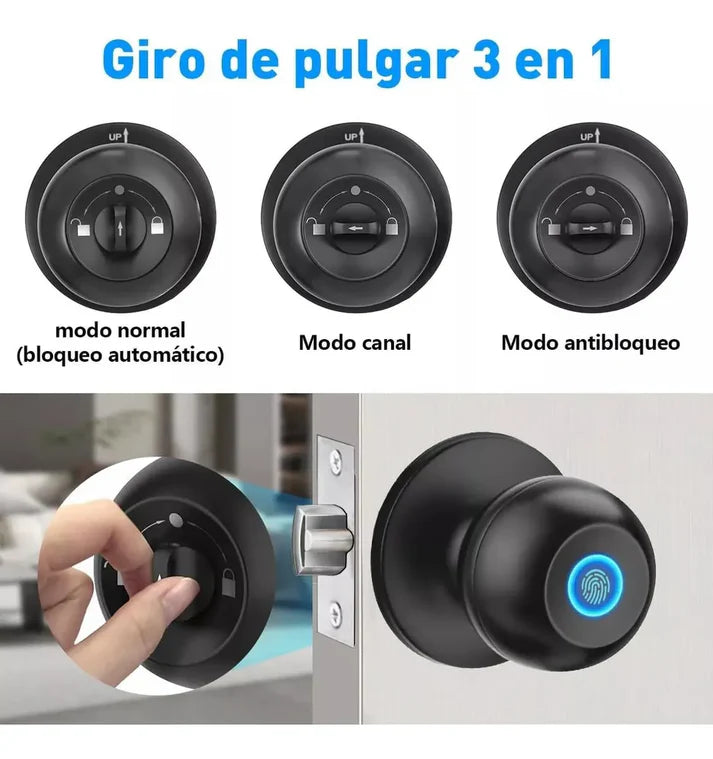 Giro de pulgar 3 en 1

UP

UP

UP

modo normal (bloqueo automático)

Modo canal

Modo antibloqueo